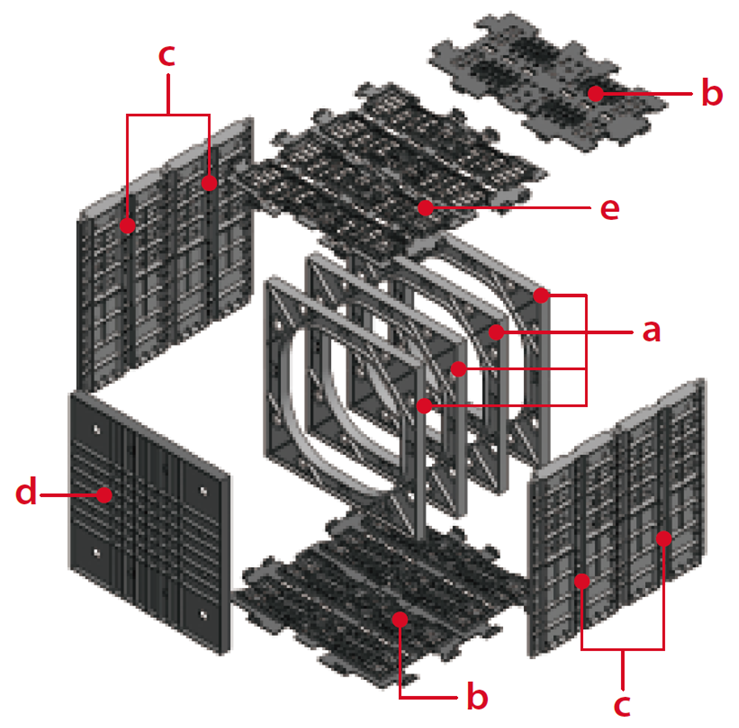 c
b
e
a
d
b
c